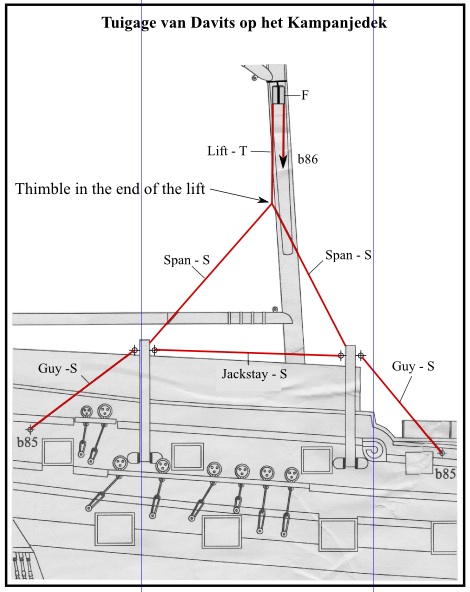 Tuigage van Davits op het Kampanjedek

F

Lift - T

b86

Thimble in the end of the lift

Span - S

Span - S

Guy -S

Jackstay - S

Guy - S

b85

b85