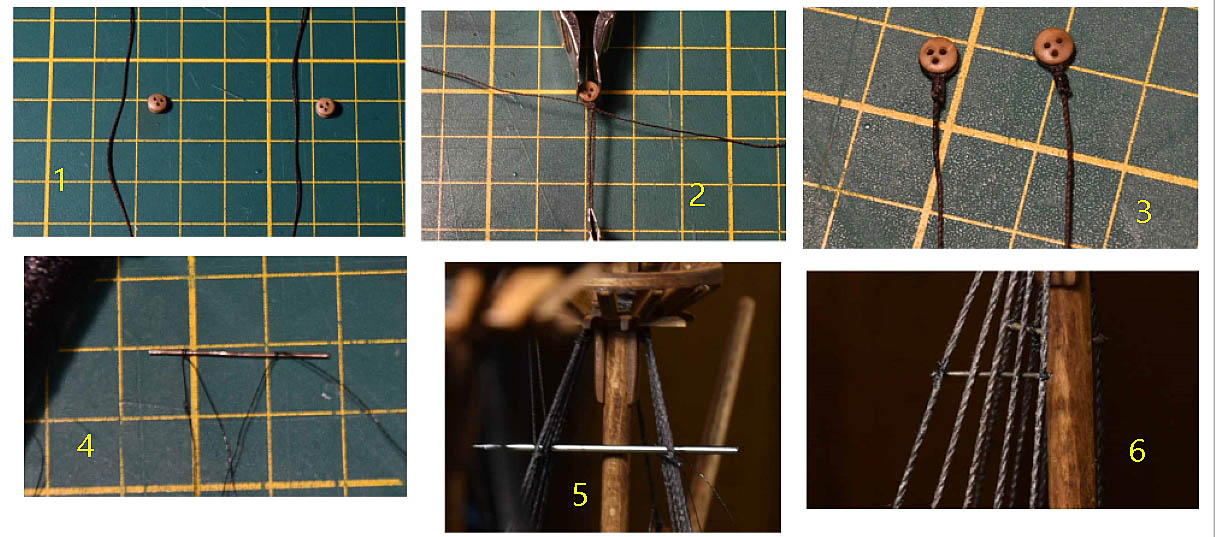 1

2

3

4

5

6