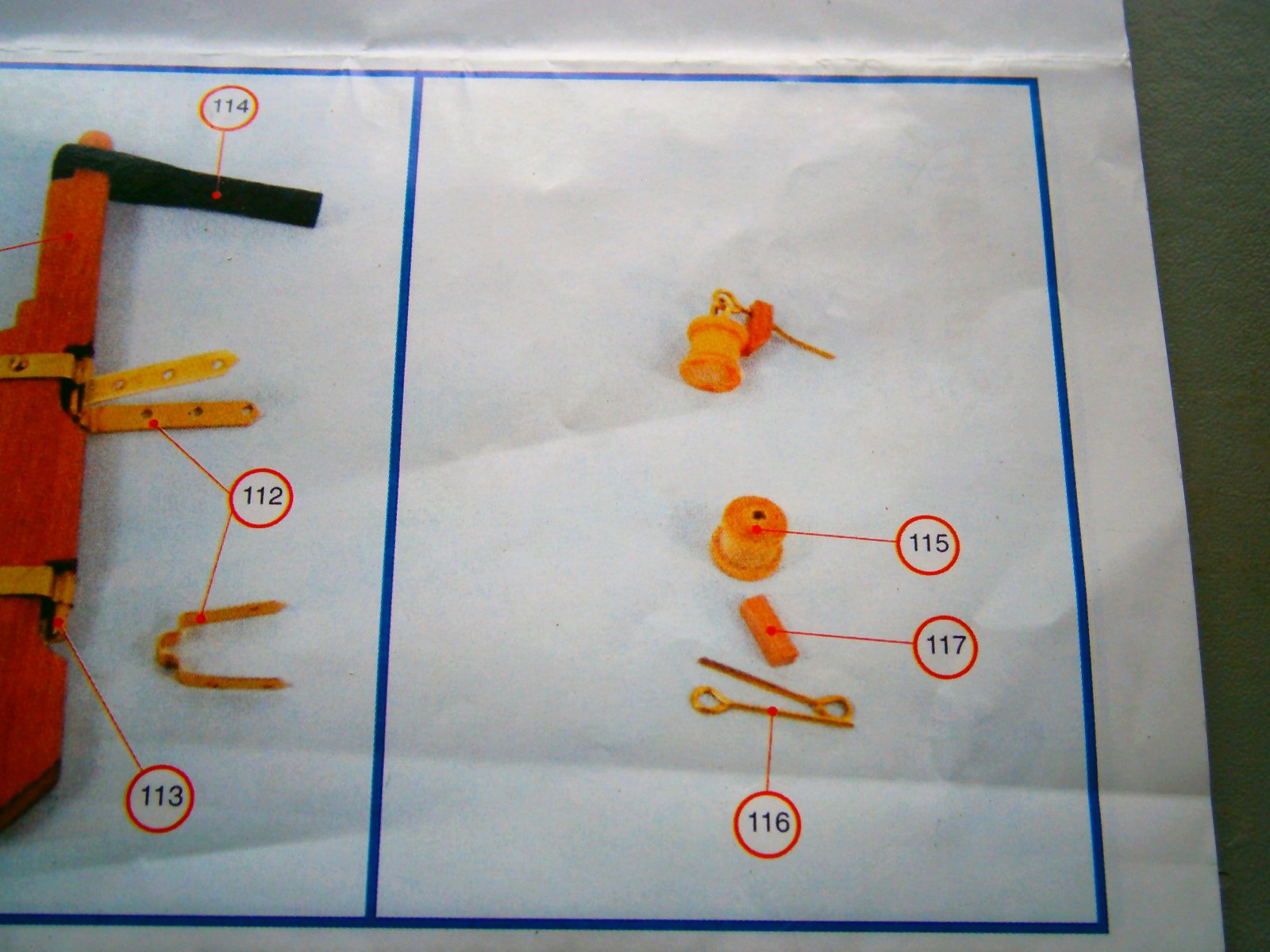 114

112

113

115

117

116