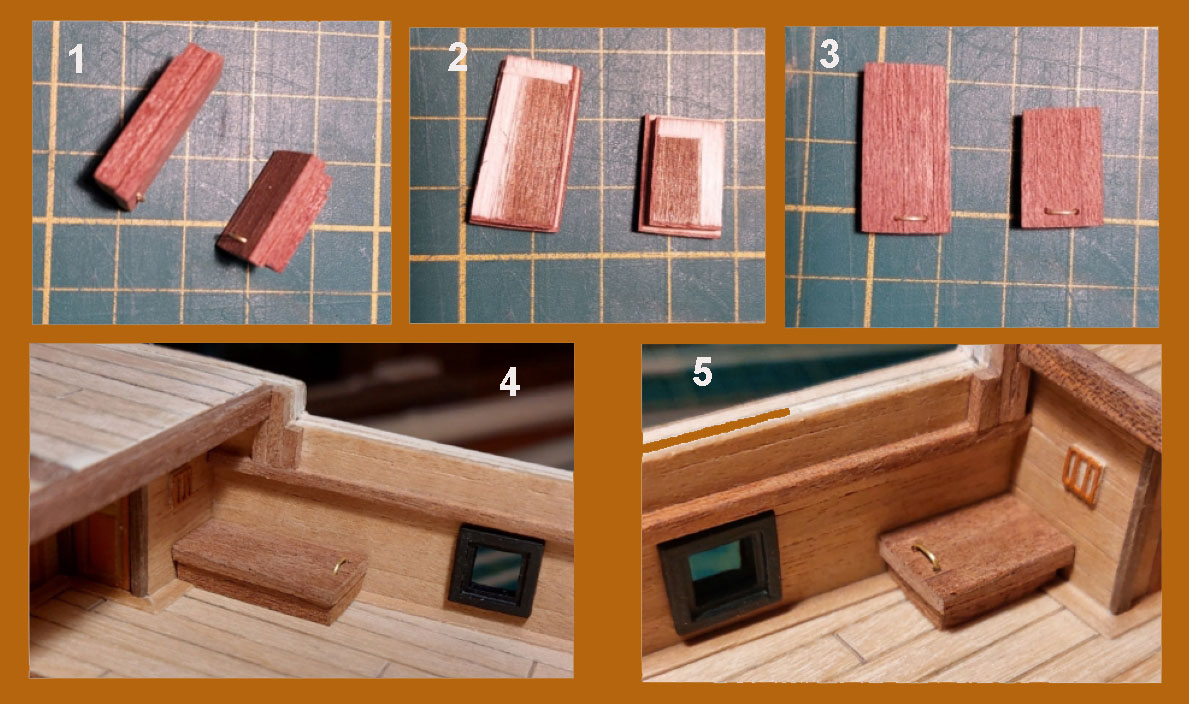 1
2
3
4
5