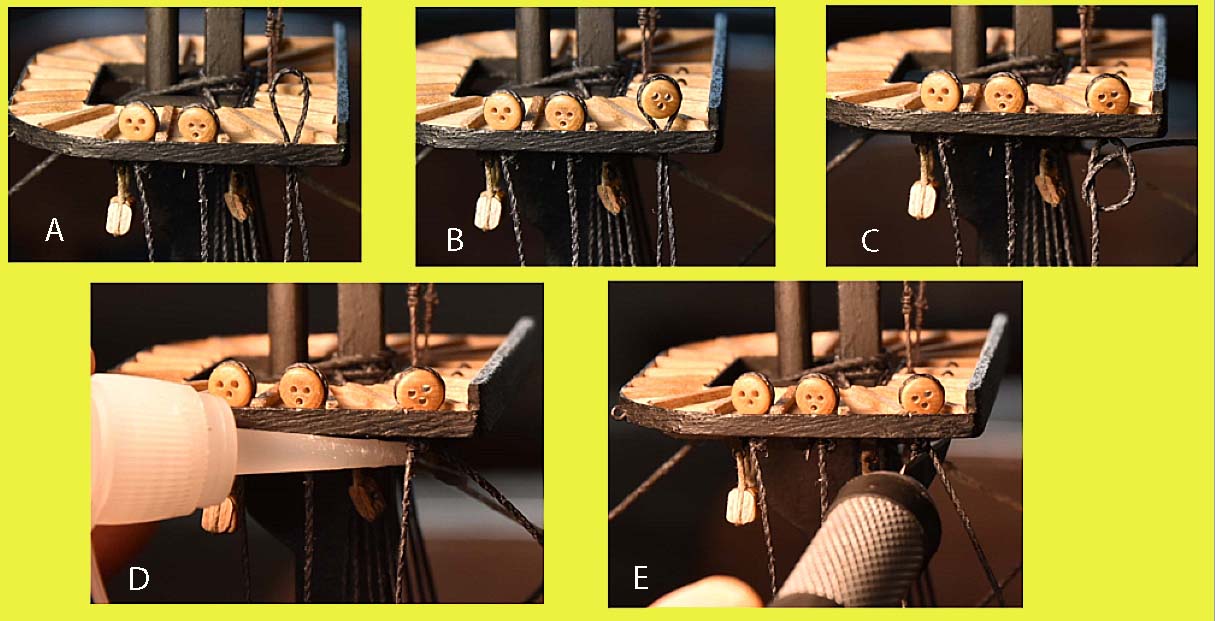 A

B

C

D

E