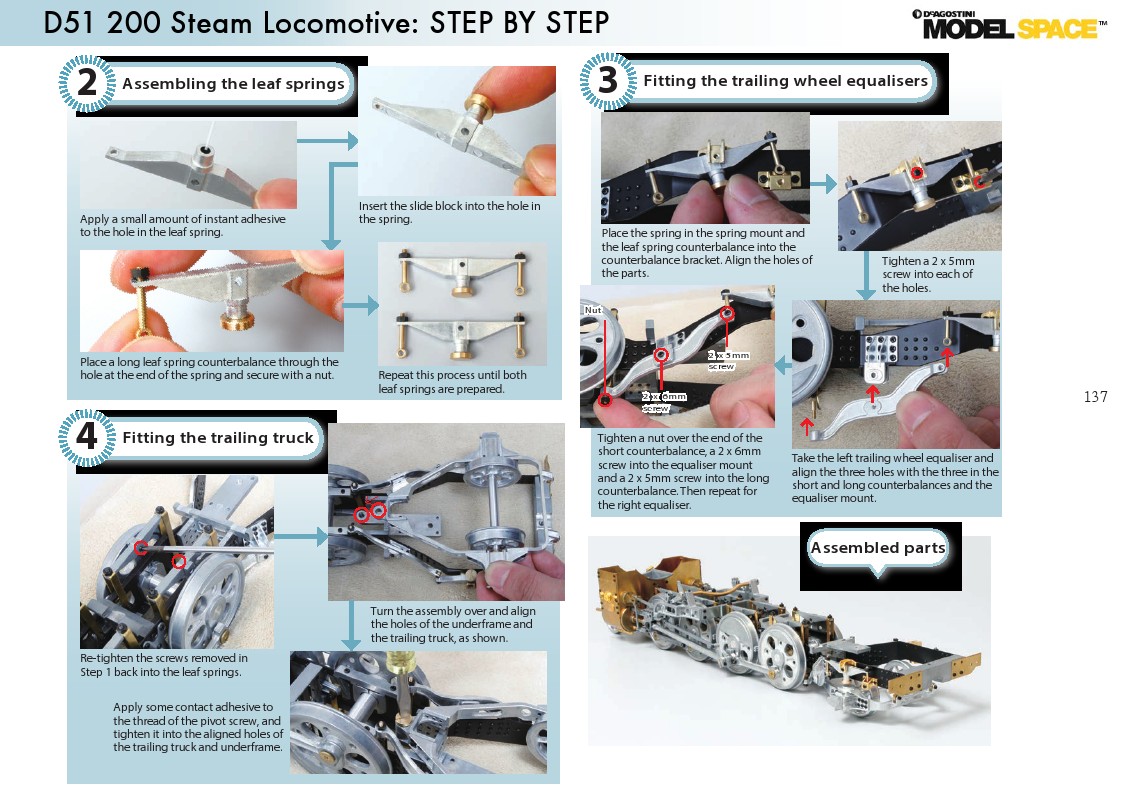 D51 200 Steam Locomotive: STEP BY STEP

DeAGOSTINI MODEL SPACE™

2 Assembling the leaf springs

Apply a small amount of instant adhesive to the hole in the leaf spring.

Insert the slide block into the hole in the spring.

Place a long leaf spring counterbalance through the hole at the end of the spring and secure with a nut.

Repeat this process until both leaf springs are prepared.

3 Fitting the trailing wheel equalisers

Place the spring in the spring mount and the leaf spring counterbalance into the counterbalance bracket. Align the holes of the parts.

Tighten a 2 x 5mm screw into each of the holes.

Nut

2 x 5mm screw

2 x 6mm screw

Tighten a nut over the end of the short counterbalance, a 2 x 6mm screw into the equaliser mount and a 2 x 5mm screw into the long counterbalance. Then repeat for the right equaliser.

Take the left trailing wheel equaliser and align the three holes with the three in the short and long counterbalances and the equaliser mount.

137

4 Fitting the trailing truck

Re-tighten the screws removed in Step 1 back into the leaf springs.

Turn the assembly over and align the holes of the underframe and the trailing truck, as shown.

Apply some contact adhesive to the thread of the pivot screw, and tighten it into the aligned holes of the trailing truck and underframe.

Assembled parts